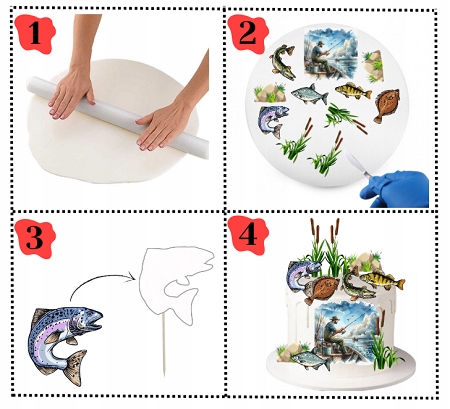 1

2

3

4